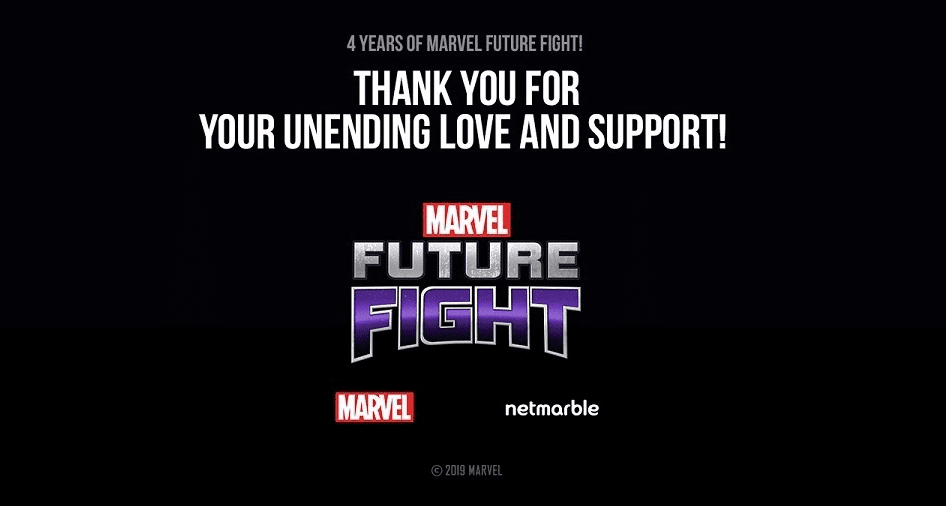 4 YEARS OF MARVEL FUTURE FIGHT!

THANK YOU FOR
YOUR UNENDING LOVE AND SUPPORT!

MARVEL
FUTURE
FIGHT

MARVEL

netmarble

© 2019 MARVEL