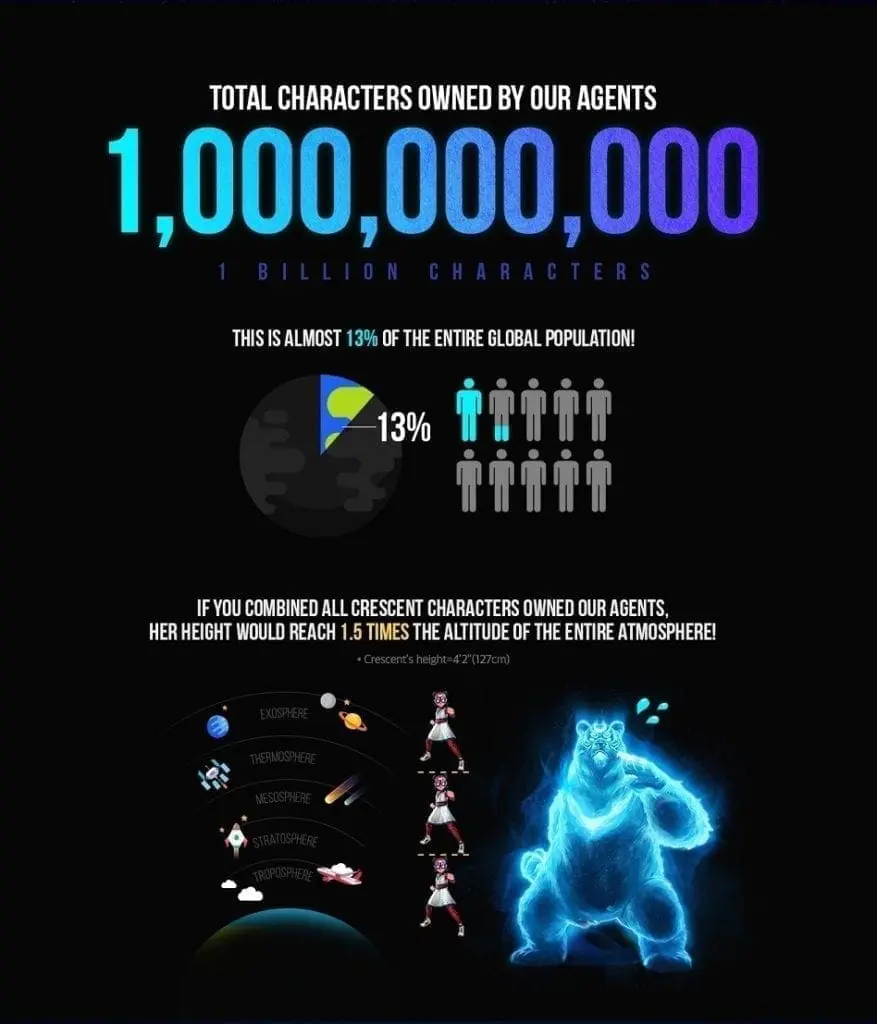 TOTAL CHARACTERS OWNED BY OUR AGENTS

1,000,000,000

1 BILLION CHARACTERS

THIS IS ALMOST 13% OF THE ENTIRE GLOBAL POPULATION!

13%

IF YOU COMBINED ALL CRESCENT CHARACTERS OWNED OUR AGENTS, HER HEIGHT WOULD REACH 1.5 TIMES THE ALTITUDE OF THE ENTIRE ATMOSPHERE!

• Crescent's height=4'2"(127cm)

EXOSPHERE

THERMOSPHERE

MESOSPHERE

STRATOSPHERE

TROPOSPHERE